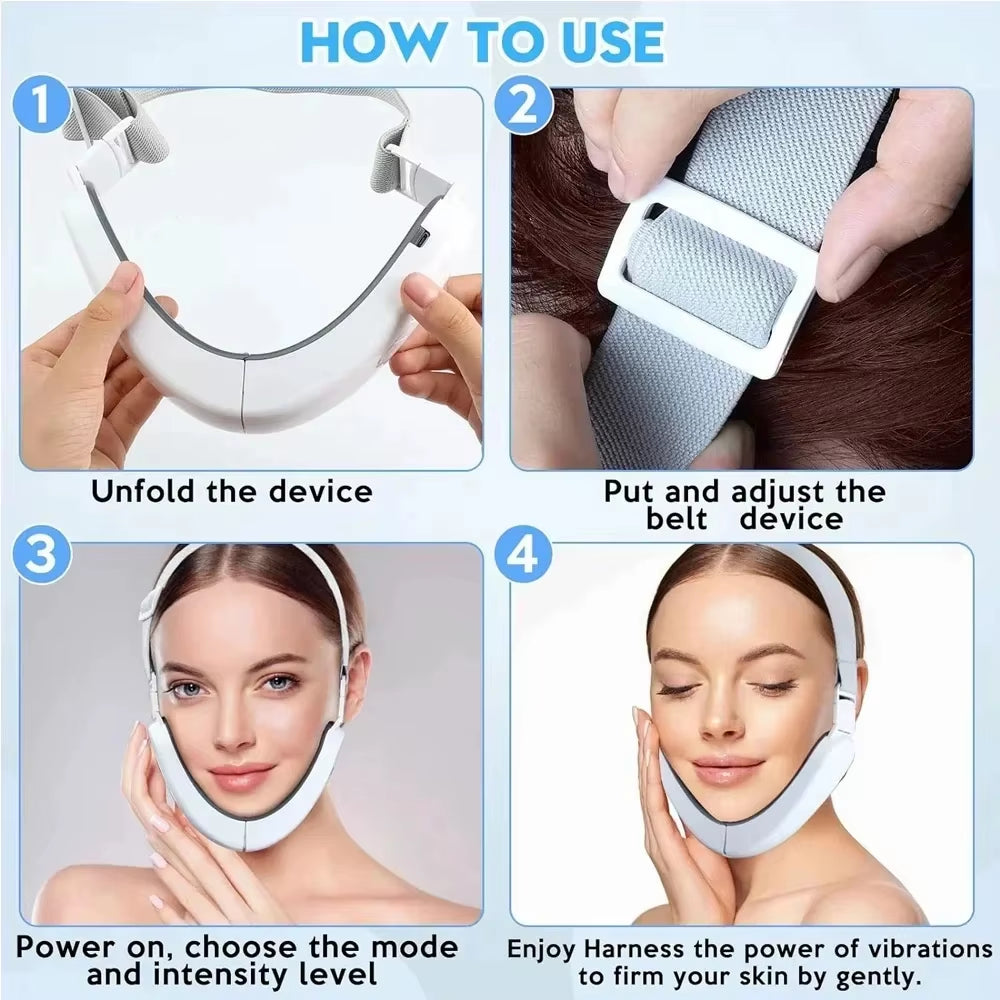 HOW TO USE

1

Unfold the device

2

Put and adjust the belt device

3

Power on, choose the mode and intensity level

4

Enjoy Harness the power of vibrations to firm your skin by gently.